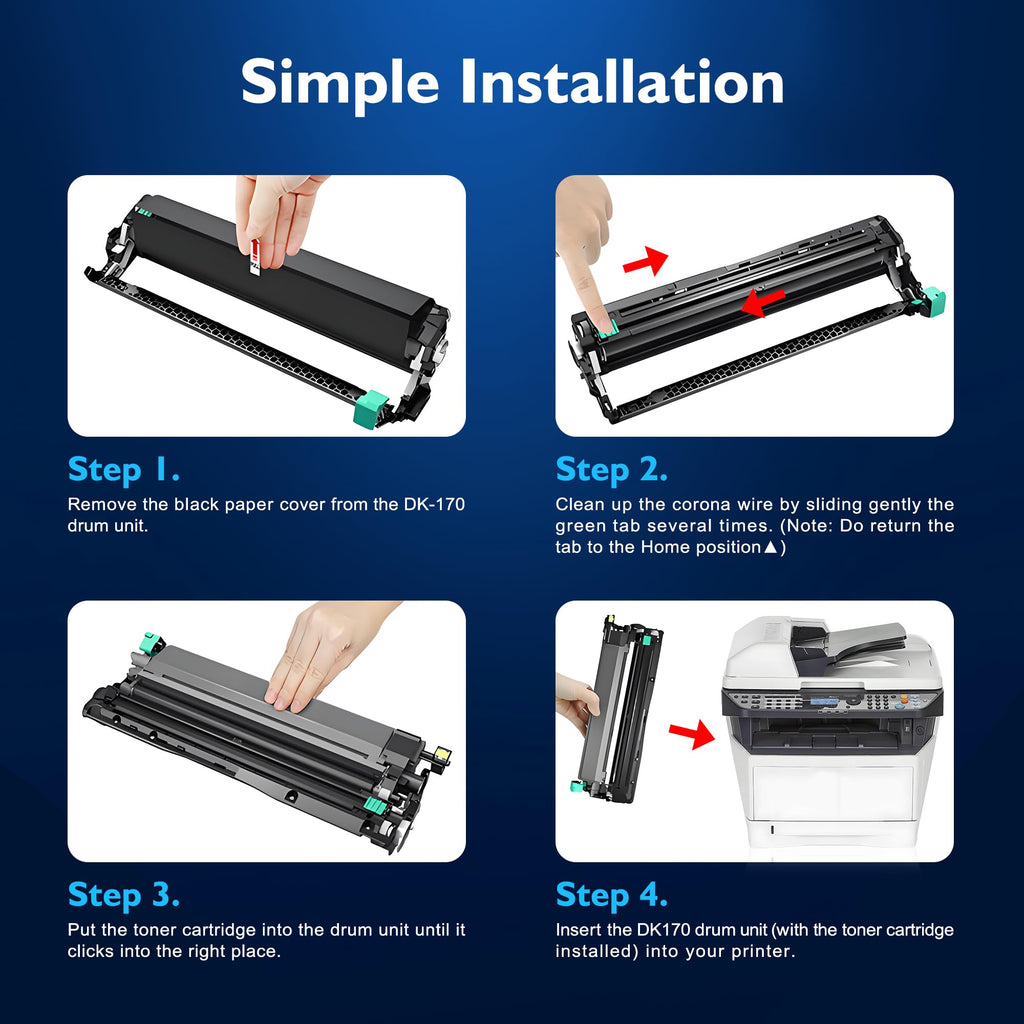 Simple Installation

Step 1.
Remove the black paper cover from the DK-170 drum unit.

Step 2.
Clean up the corona wire by sliding gently the green tab several times. (Note: Do return the tab to the Home position▲)

Step 3.
Put the toner cartridge into the drum unit until it clicks into the right place.

Step 4.
Insert the DK170 drum unit (with the toner cartridge installed) into your printer.