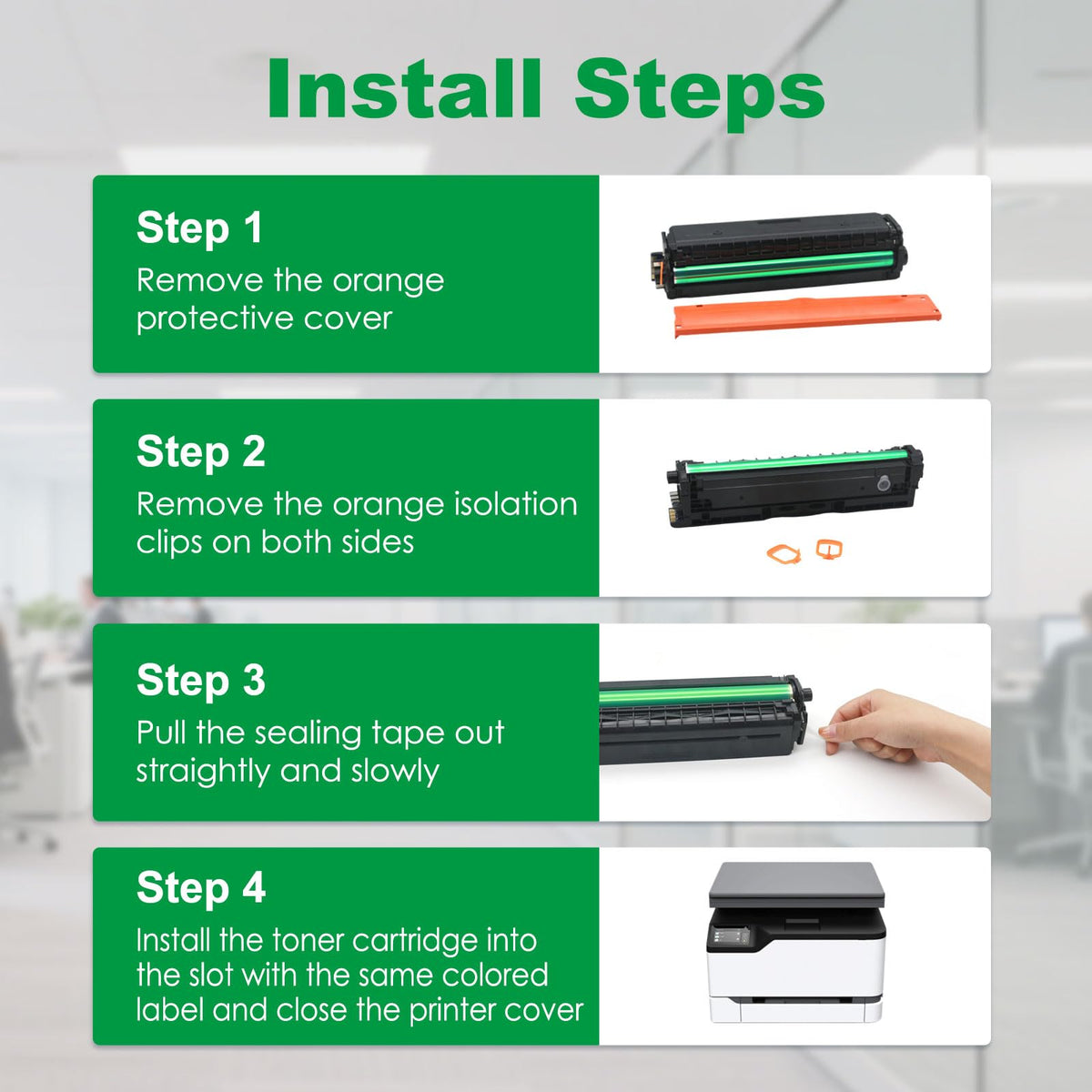 Install Steps

Step 1
Remove the orange protective cover

Step 2
Remove the orange isolation clips on both sides

Step 3
Pull the sealing tape out straightly and slowly

Step 4
Install the toner cartridge into the slot with the same colored label and close the printer cover